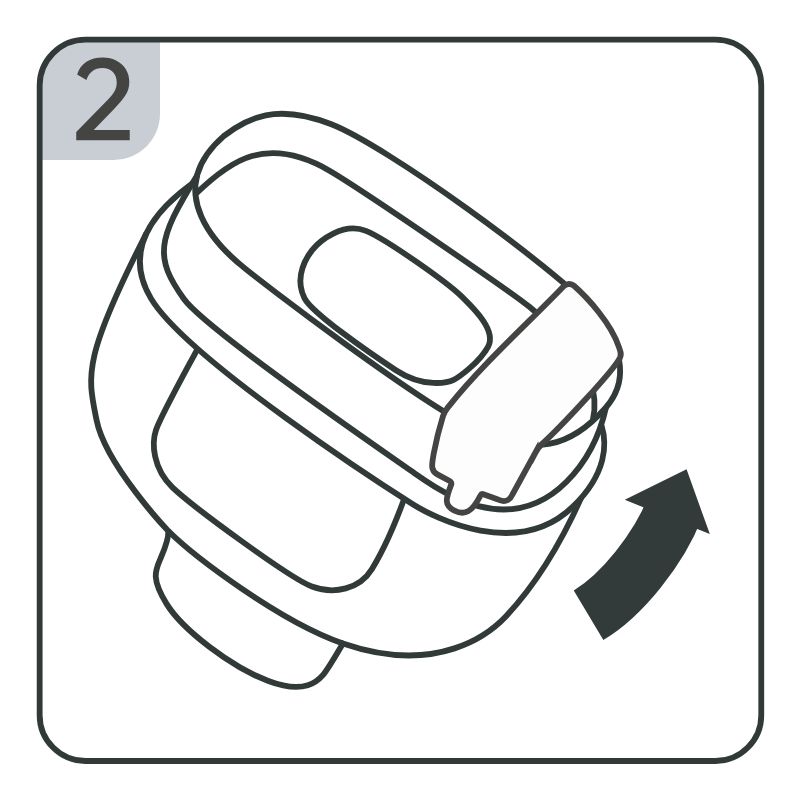 2