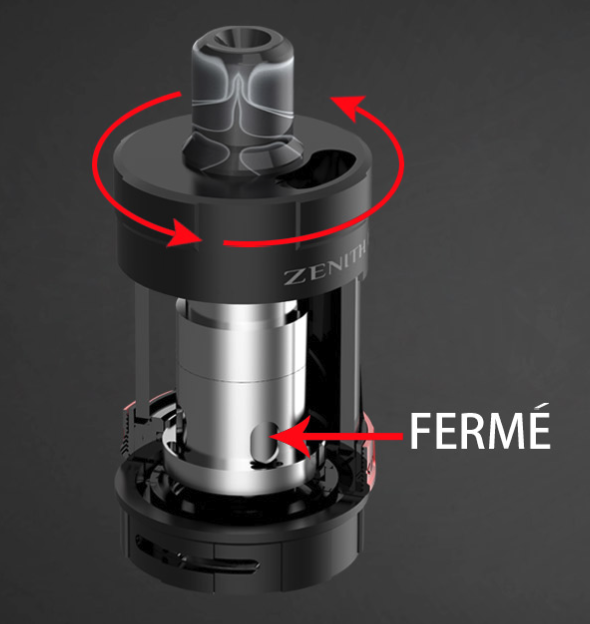 ZENITH
FERMÉ